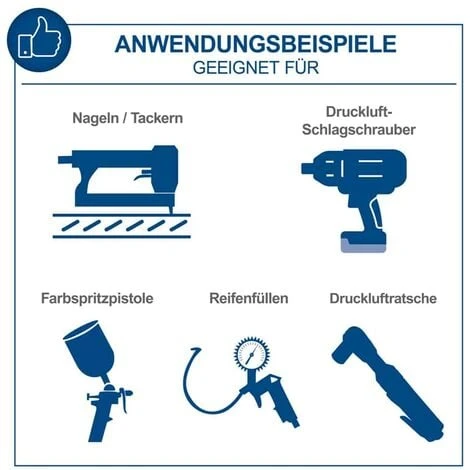 ANWENDUNGSBEISPIELE
GEEIGNET FÜR

Nageln / Tackern

Druckluft-Schlagschrauber

Farbspritzpistole

Reifenfüllen

Druckluftratsche