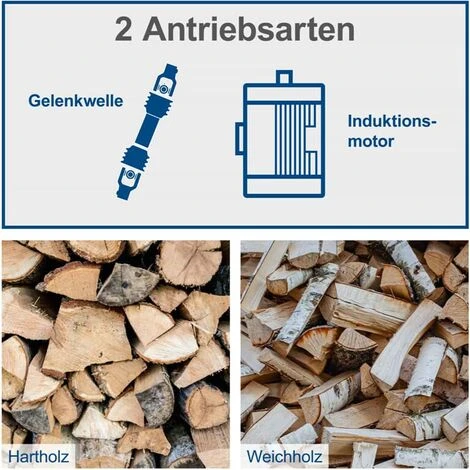 2 Antriebsarten

Gelenkwelle

Induktionsmotor

Hartholz

Weichholz