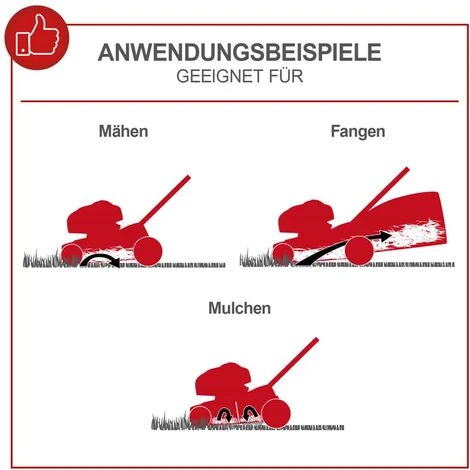 ANWENDUNGSBEISPIELE
GEEIGNET FÜR

Mähen

Fangen

Mulchen