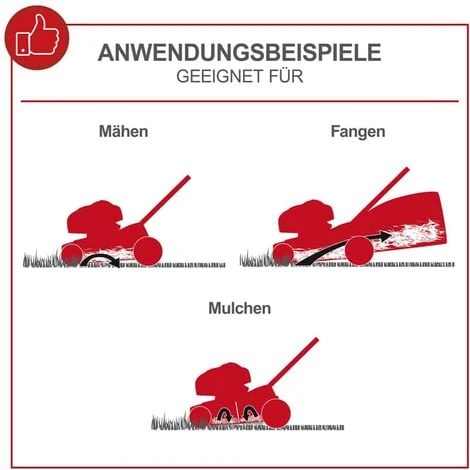 ANWENDUNGSBEISPIELE
GEEIGNET FÜR

Mähen

Fangen

Mulchen