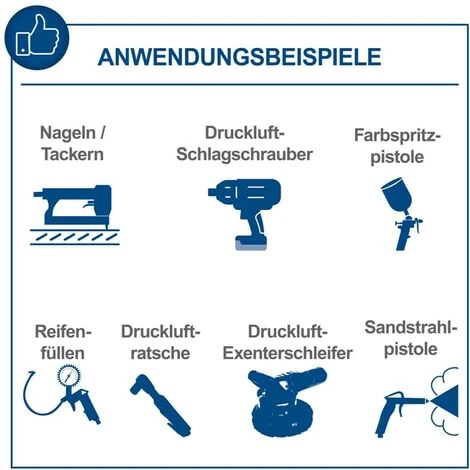 ANWENDUNGSBEISPIELE

Nageln / Tackern

Druckluft-Schlagschrauber

Farbspritzpistole

Reifenfüllen

Druckluftratsche

Druckluft-Exenterschleifer

Sandstrahlpistole