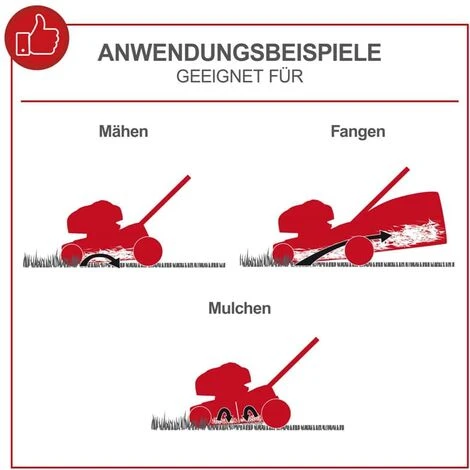 ANWENDUNGSBEISPIELE
GEEIGNET FÜR

Mähen

Fangen

Mulchen