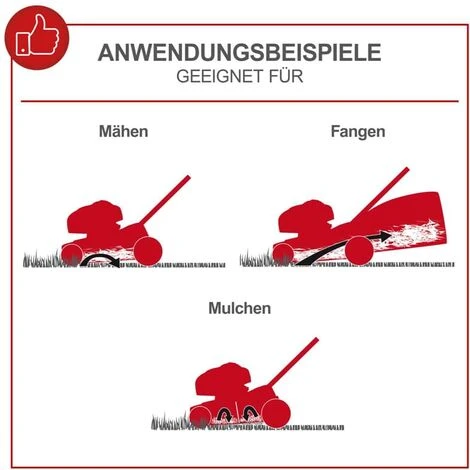 ANWENDUNGSBEISPIELE
GEEIGNET FÜR

Mähen

Fangen

Mulchen