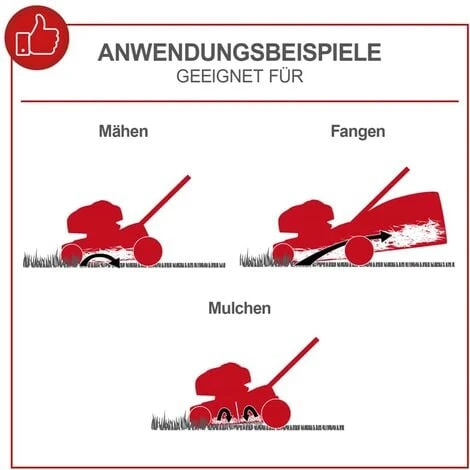 ANWENDUNGSBEISPIELE
GEEIGNET FÜR

Mähen

Fangen

Mulchen