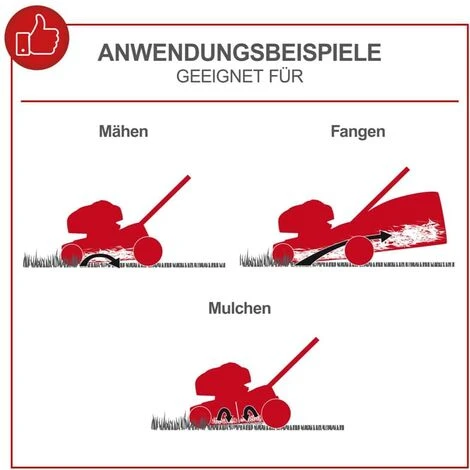 ANWENDUNGSBEISPIELE
GEEIGNET FÜR

Mähen

Fangen

Mulchen