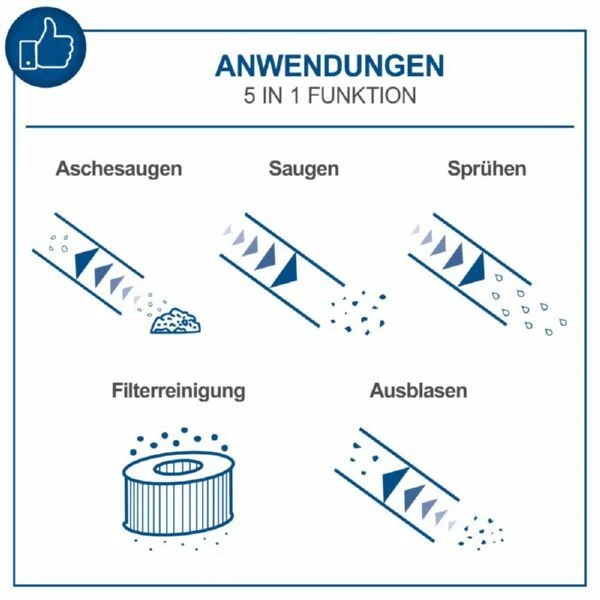 ANWENDUNGEN
5 IN 1 FUNKTION

Aschesaugen

Saugen

Sprühen

Filterreinigung

Ausblasen